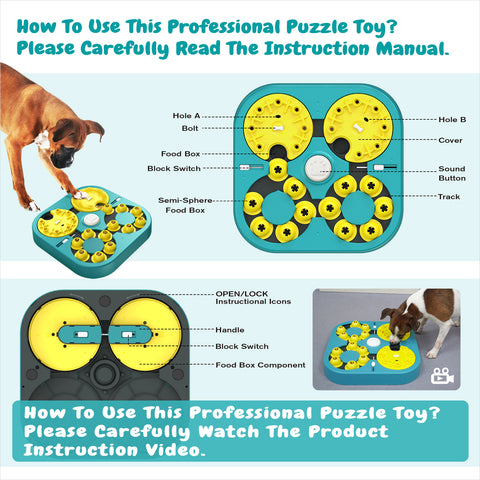 How To Use This Professional Puzzle Toy?
Please Carefully Read The Instruction Manual.

Hole A
Bolt
Food Box
Block Switch
Semi-Sphere Food Box
Hole B
Cover
Sound Button
Track

OPEN/LOCK Instructional Icons
Handle
Block Switch
Food Box Component

How To Use This Professional Puzzle Toy?
Please Carefully Watch The Product Instruction Video.