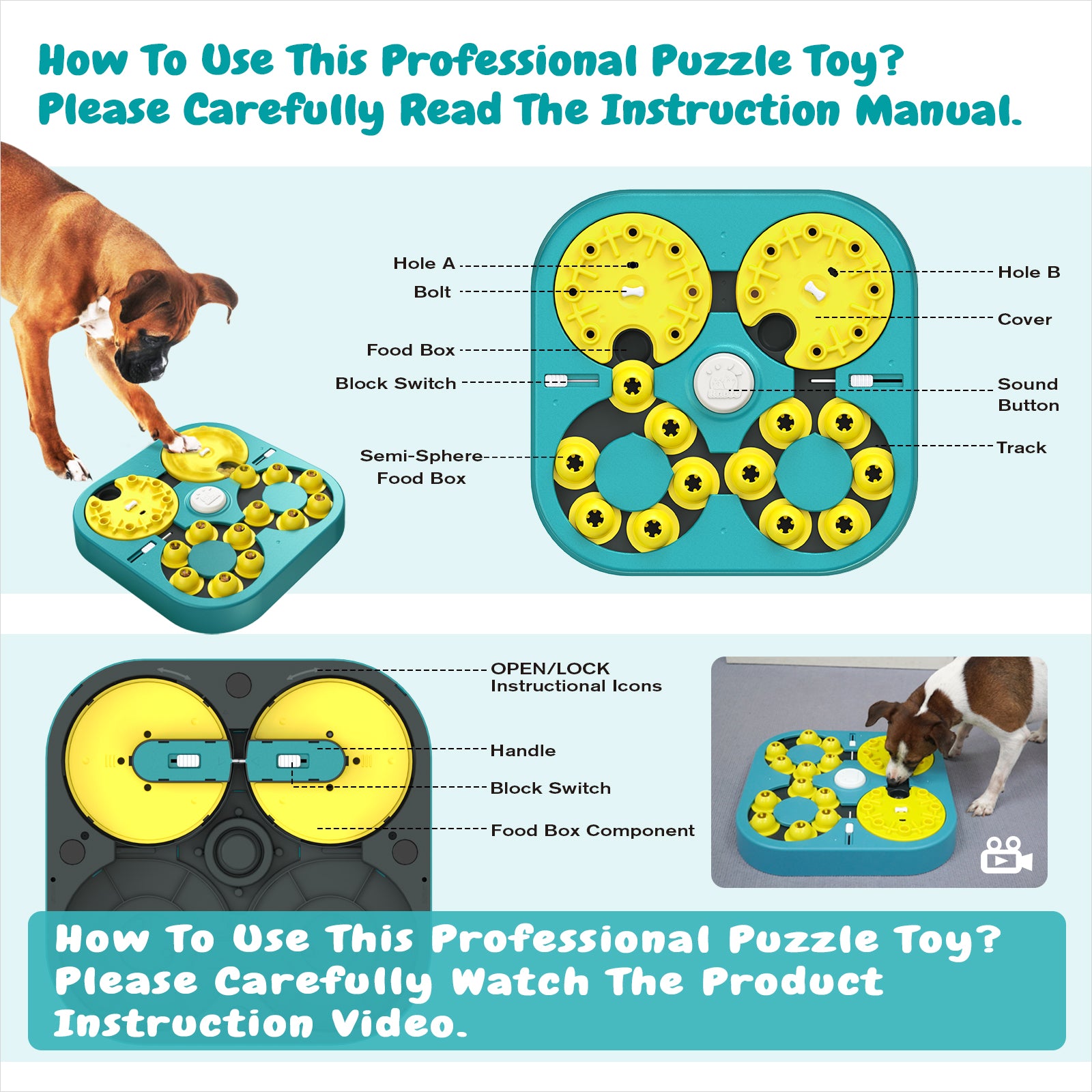 How To Use This Professional Puzzle Toy?
Please Carefully Read The Instruction Manual.

Hole A
Bolt
Food Box
Block Switch
Semi-Sphere Food Box
Hole B
Cover
Sound Button
Track

OPEN/LOCK Instructional Icons
Handle
Block Switch
Food Box Component

How To Use This Professional Puzzle Toy?
Please Carefully Watch The Product Instruction Video.