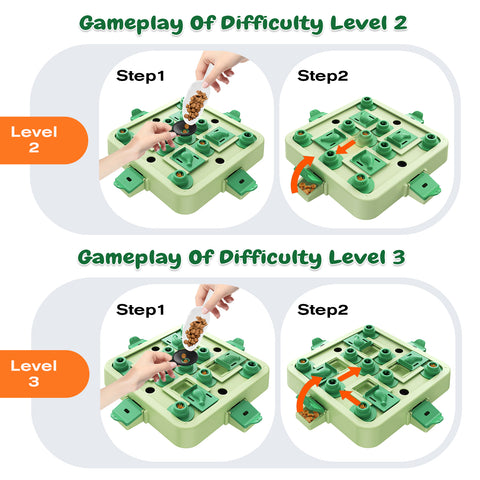 Gameplay Of Difficulty Level 2

Level 2

Step1

Step2

Gameplay Of Difficulty Level 3

Level 3

Step1

Step2