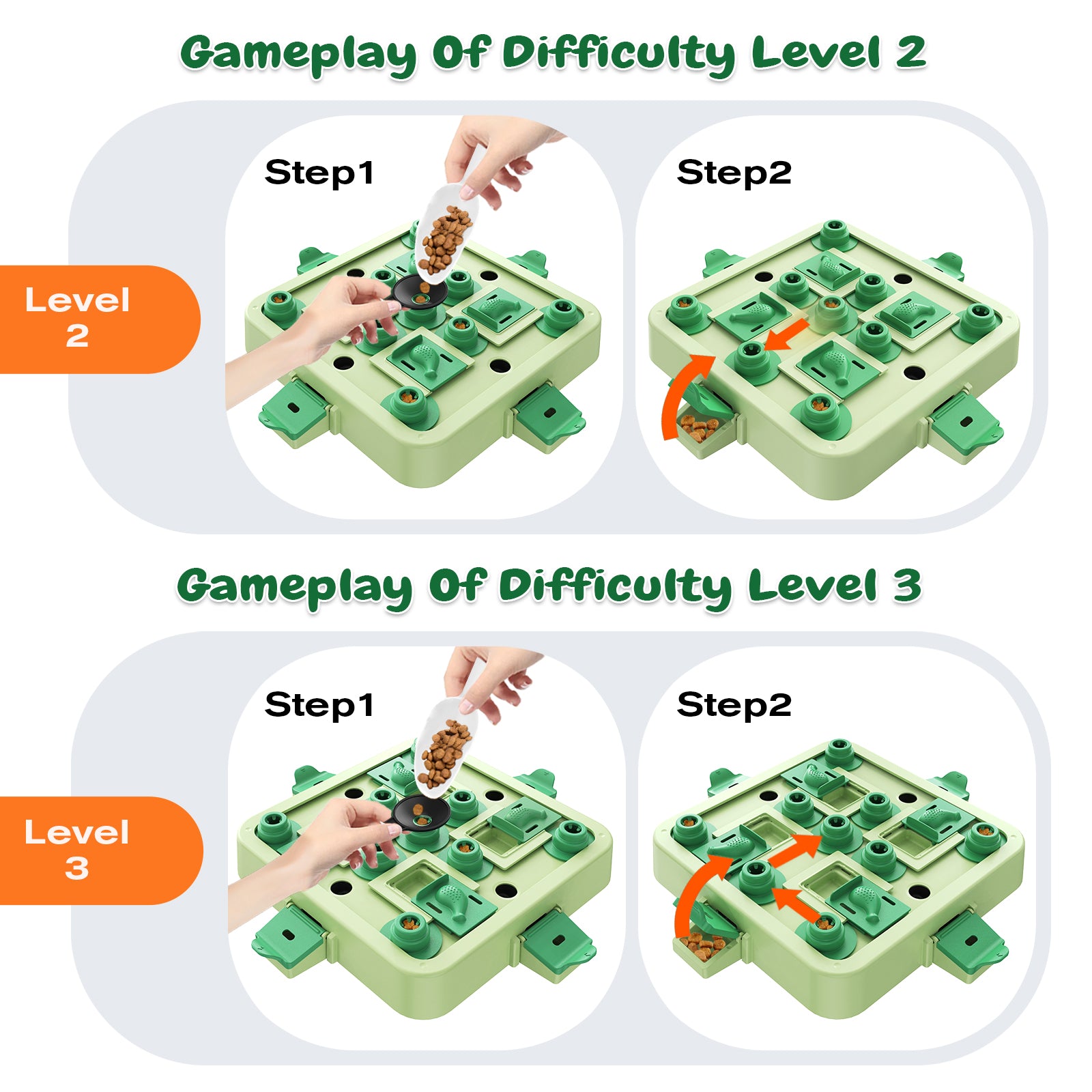 Gameplay Of Difficulty Level 2

Level 2

Step1

Step2

Gameplay Of Difficulty Level 3

Level 3

Step1

Step2