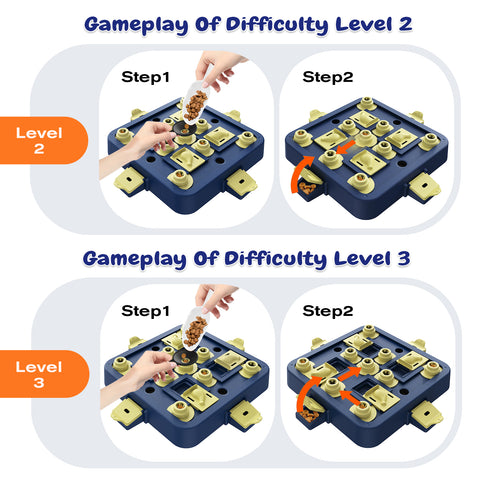 Gameplay Of Difficulty Level 2

Level 2

Step1

Step2

Gameplay Of Difficulty Level 3

Level 3

Step1

Step2