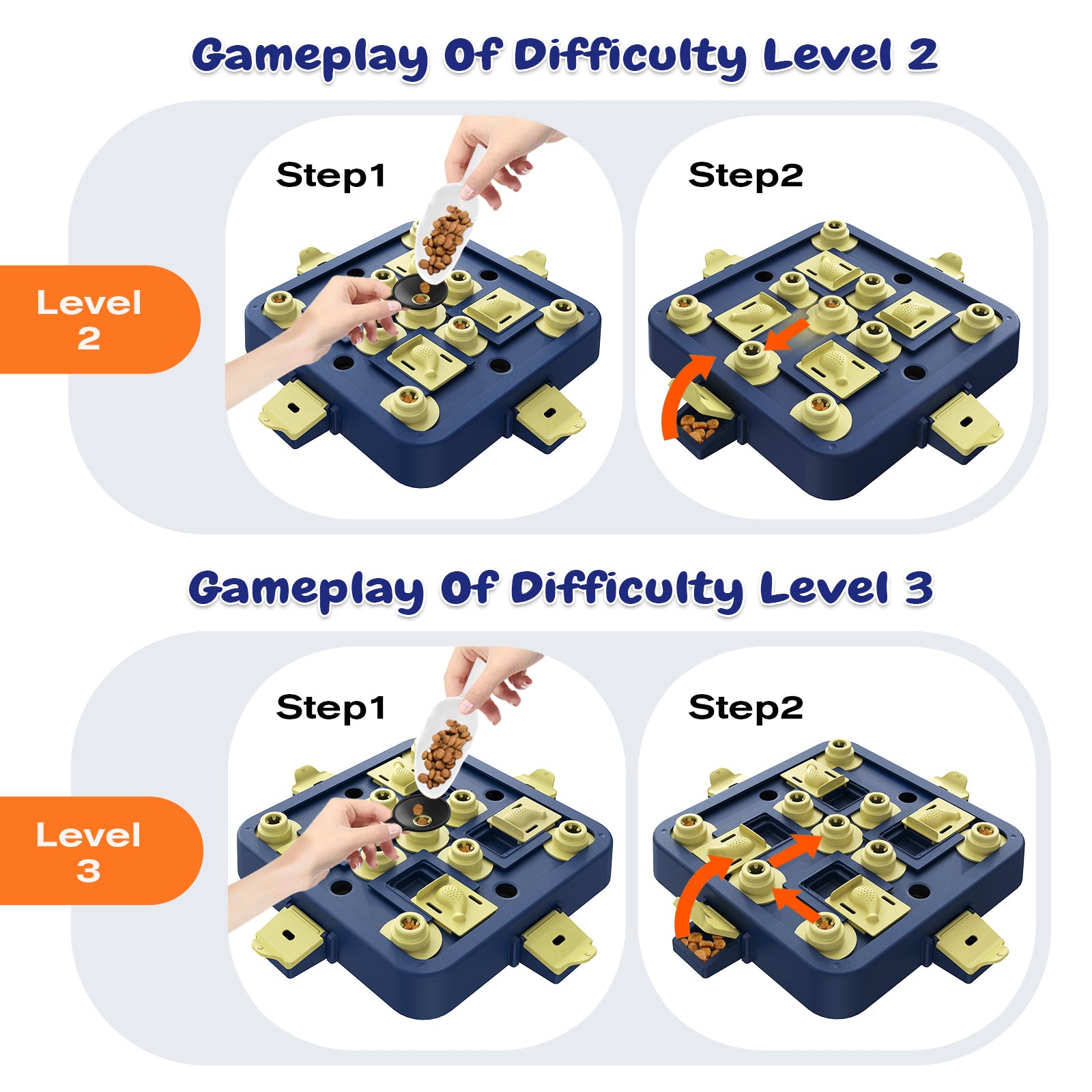 Gameplay Of Difficulty Level 2

Level 2

Step1

Step2

Gameplay Of Difficulty Level 3

Level 3

Step1

Step2