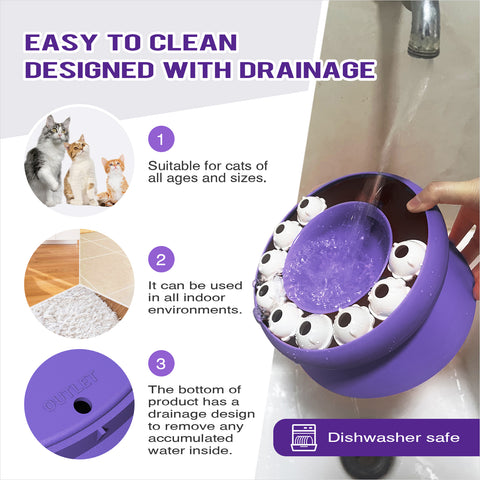 EASY TO CLEAN
DESIGNED WITH DRAINAGE

1

Suitable for cats of all ages and sizes.

2

It can be used in all indoor environments.

OUTLET

3

The bottom of product has a drainage design to remove any accumulated water inside.

Dishwasher safe