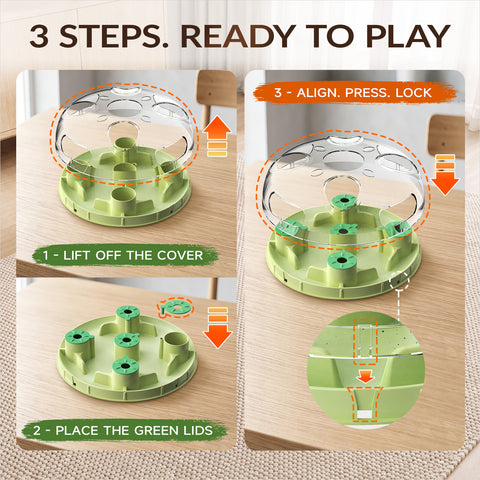 3 STEPS. READY TO PLAY

1 - LIFT OFF THE COVER

2 - PLACE THE GREEN LIDS

3 - ALIGN. PRESS. LOCK