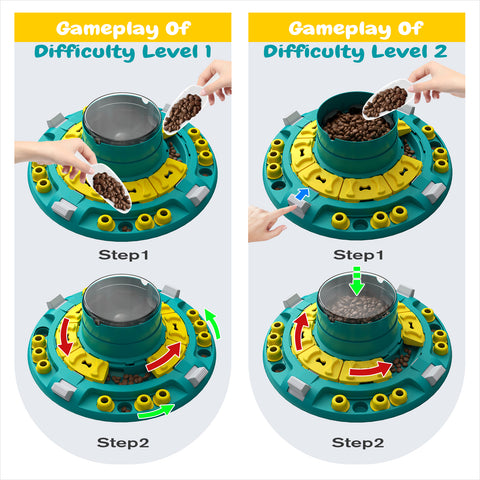 Gameplay Of
Difficulty Level 1

Step1

Step2

Gameplay Of
Difficulty Level 2

Step1

Step2