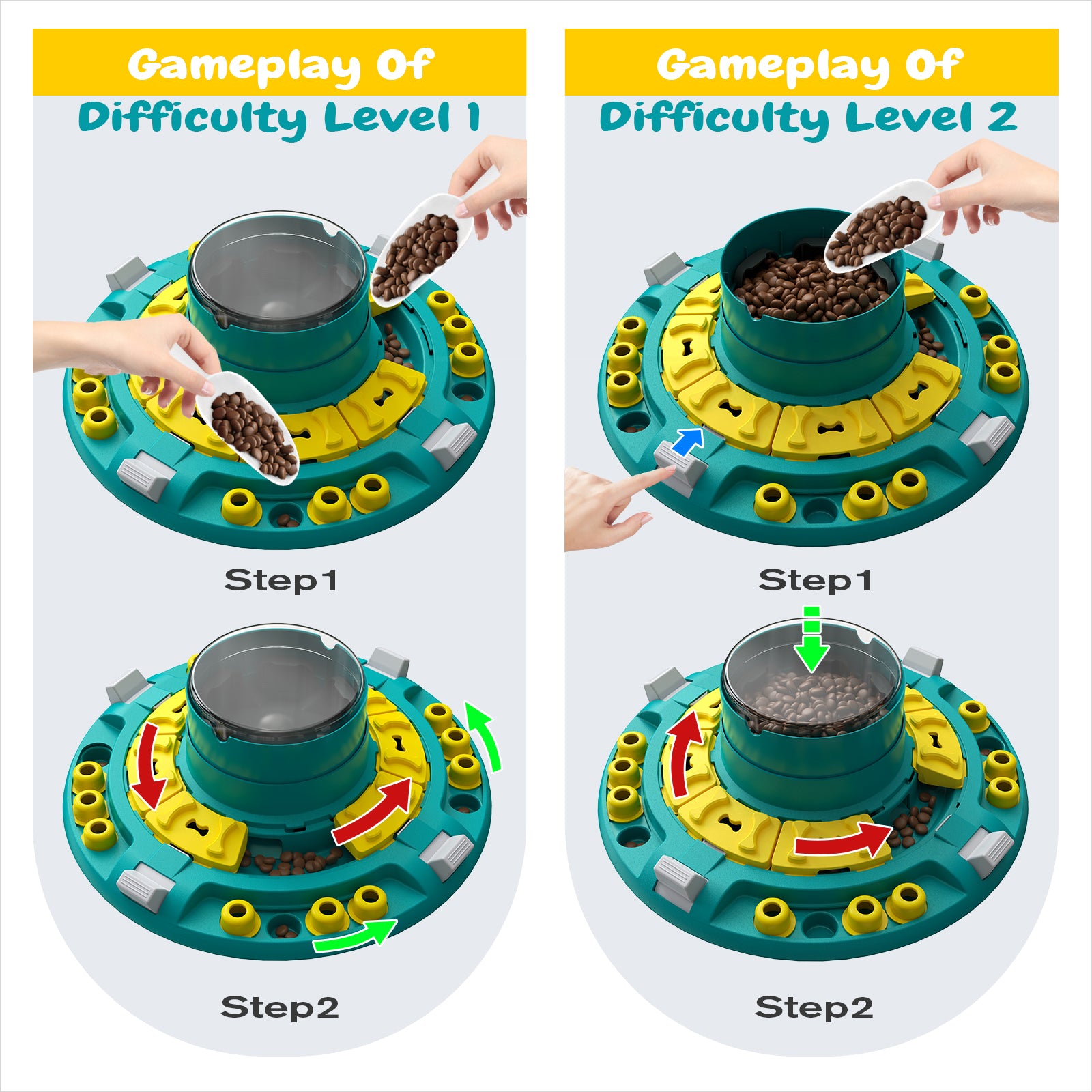 Gameplay Of
Difficulty Level 1

Step1

Step2

Gameplay Of
Difficulty Level 2

Step1

Step2