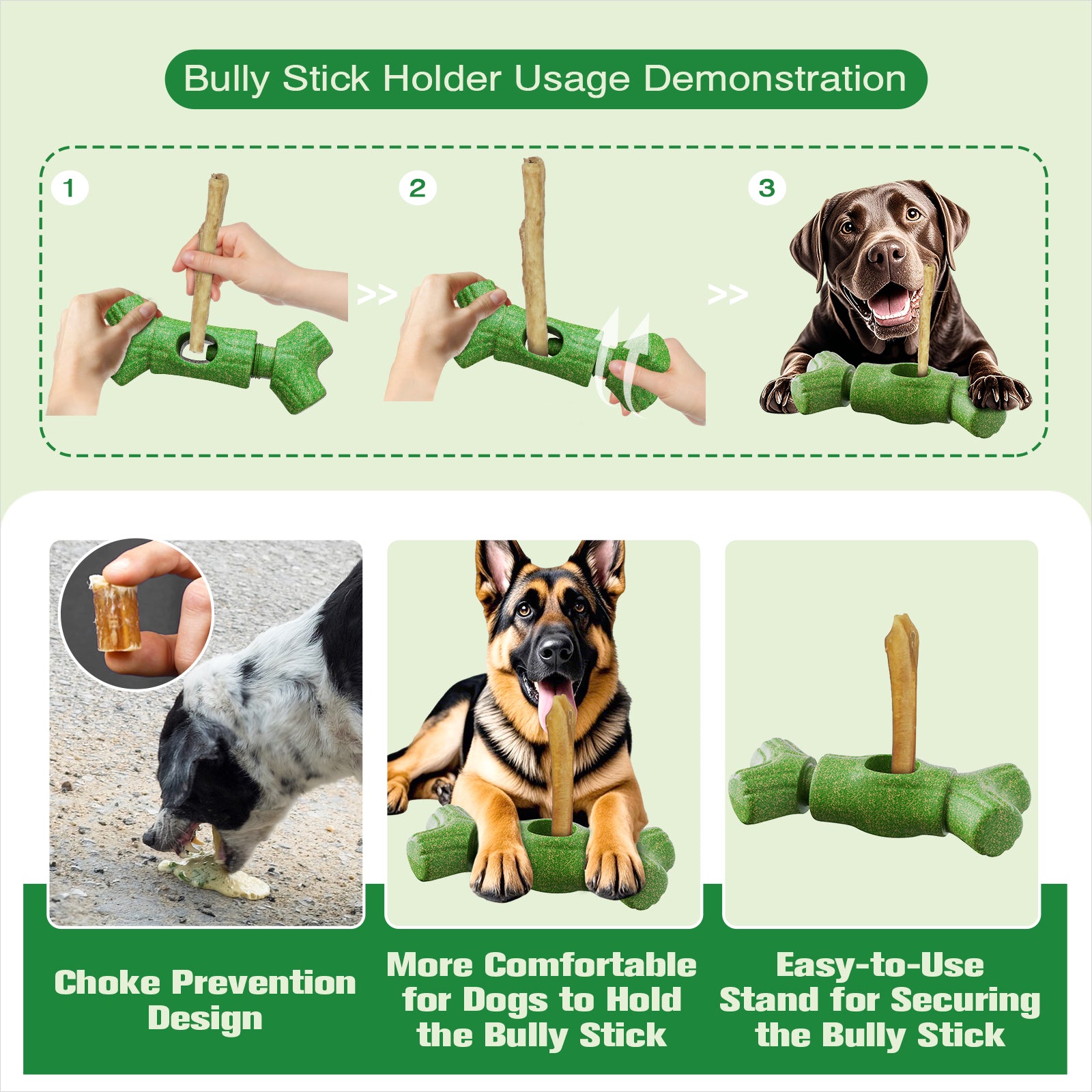 Bully Stick Holder Usage Demonstration

1

>>

2

>>

3

Choke Prevention Design

More Comfortable for Dogs to Hold the Bully Stick

Easy-to-Use Stand for Securing the Bully Stick