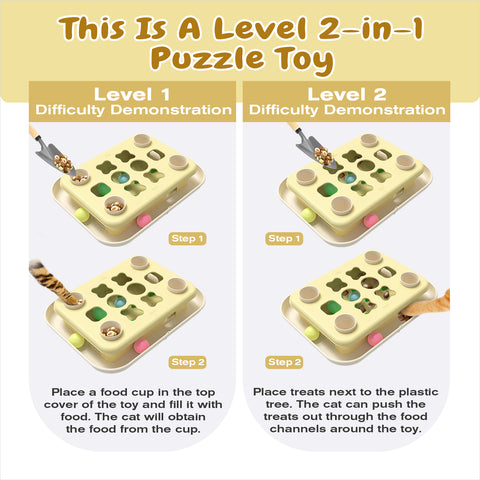 This Is A Level 2-in-1 Puzzle Toy

Level 1
Difficulty Demonstration

Step 1

Step 2

Place a food cup in the top cover of the toy and fill it with food. The cat will obtain the food from the cup.

Level 2
Difficulty Demonstration

Step 1

Step 2

Place treats next to the plastic tree. The cat can push the treats out through the food channels around the toy.