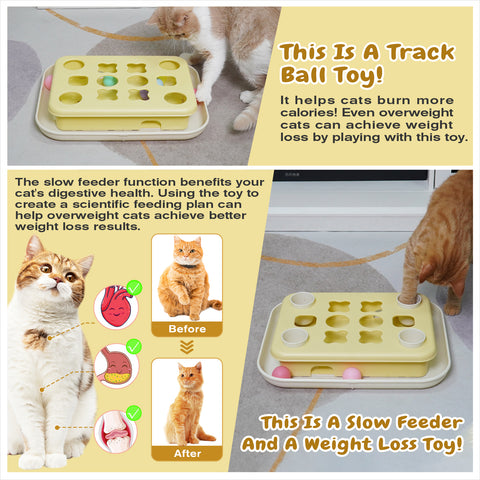 This Is A Track Ball Toy!

It helps cats burn more calories! Even overweight cats can achieve weight loss by playing with this toy.

The slow feeder function benefits your cat's digestive health. Using the toy to create a scientific feeding plan can help overweight cats achieve better weight loss results.

Before

After

This Is A Slow Feeder And A Weight Loss Toy!