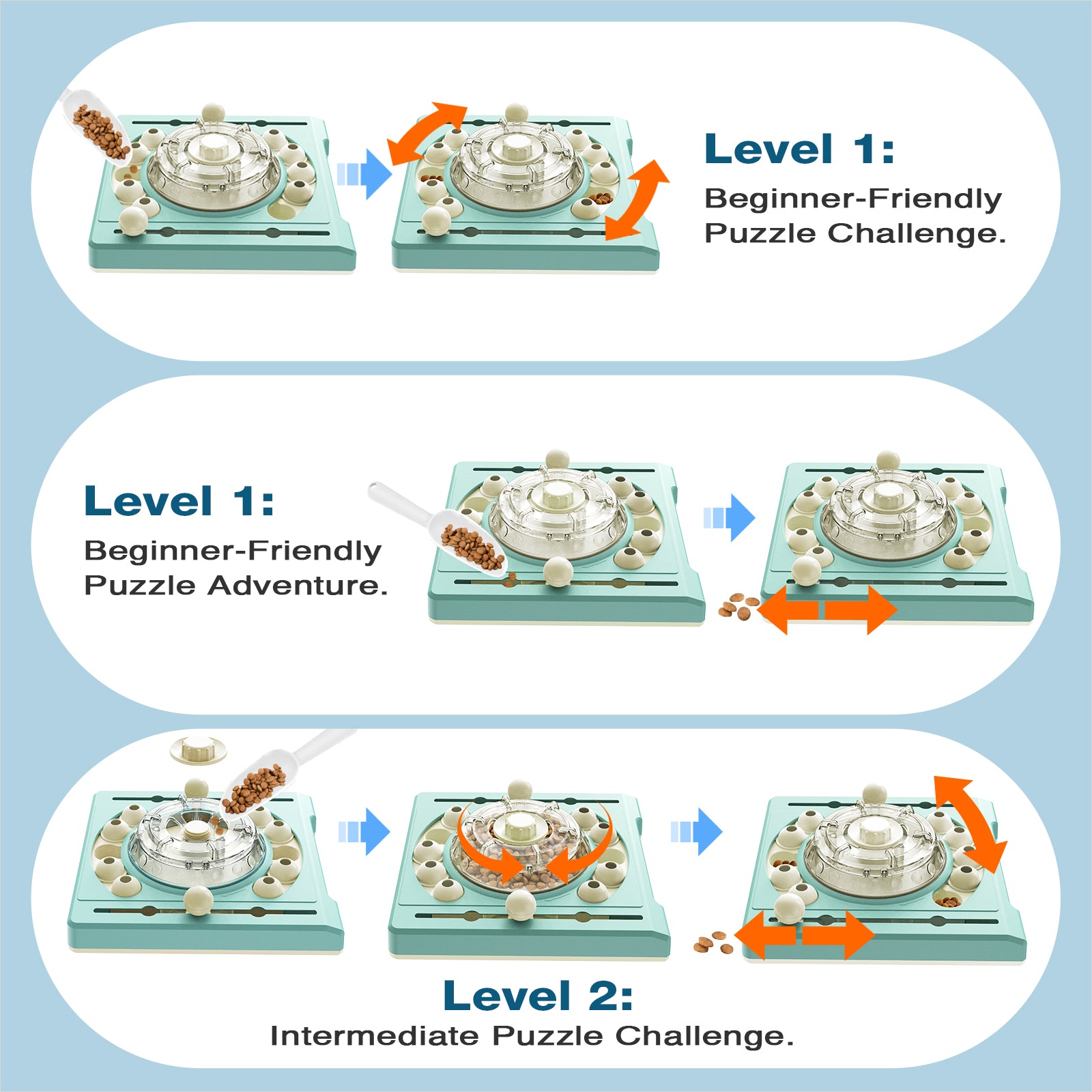 Level 1:
Beginner-Friendly Puzzle Challenge.

Level 1:
Beginner-Friendly Puzzle Adventure.

Level 2:
Intermediate Puzzle Challenge.