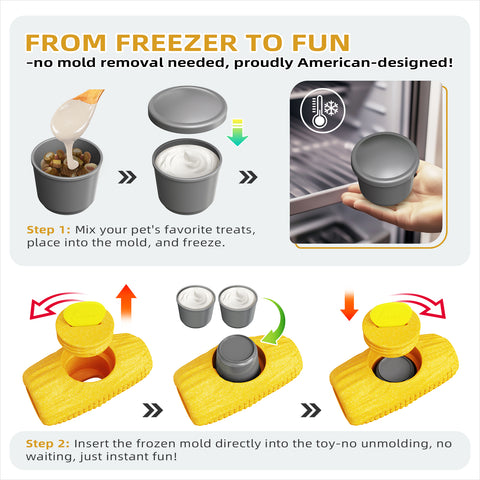 FROM FREEZER TO FUN
-no mold removal needed, proudly American-designed!

Step 1: Mix your pet's favorite treats, place into the mold, and freeze.

Step 2: Insert the frozen mold directly into the toy-no unmolding, no waiting, just instant fun!